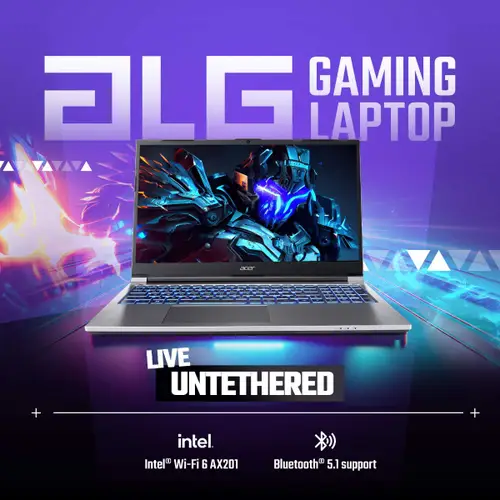 ALG GAMING LAPTOP

acer

LIVE UNTETHERED

intel.
Intel® Wi-Fi 6 AX201

Bluetooth® 5.1 support