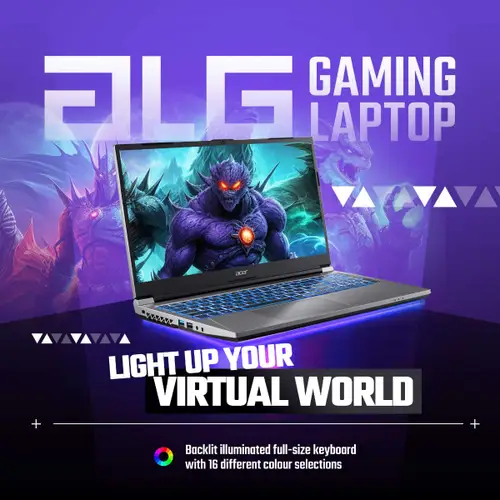 ALG GAMING LAPTOP

acer

LIGHT UP YOUR VIRTUAL WORLD

Backlit illuminated full-size keyboard with 16 different colour selections